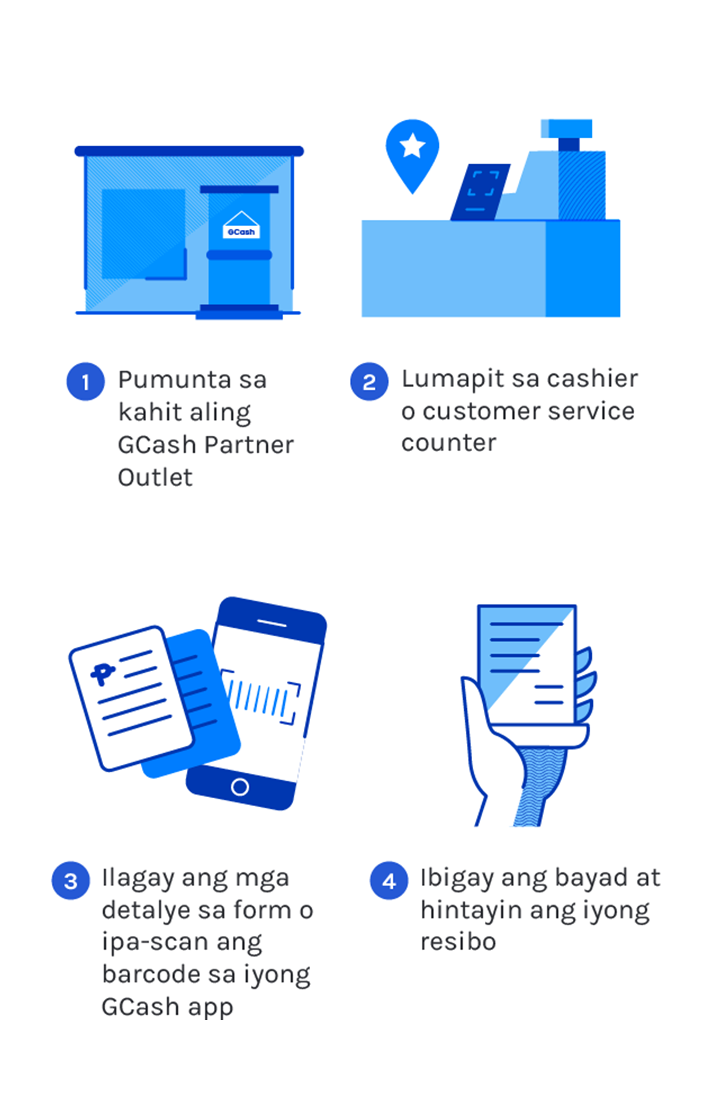 GCash

1 Pumunta sa kahit aling GCash Partner Outlet

2 Lumapit sa cashier o customer service counter

3 Ilagay ang mga detalye sa form o ipa-scan ang barcode sa iyong GCash app

4 Ibigay ang bayad at hintayin ang iyong resibo